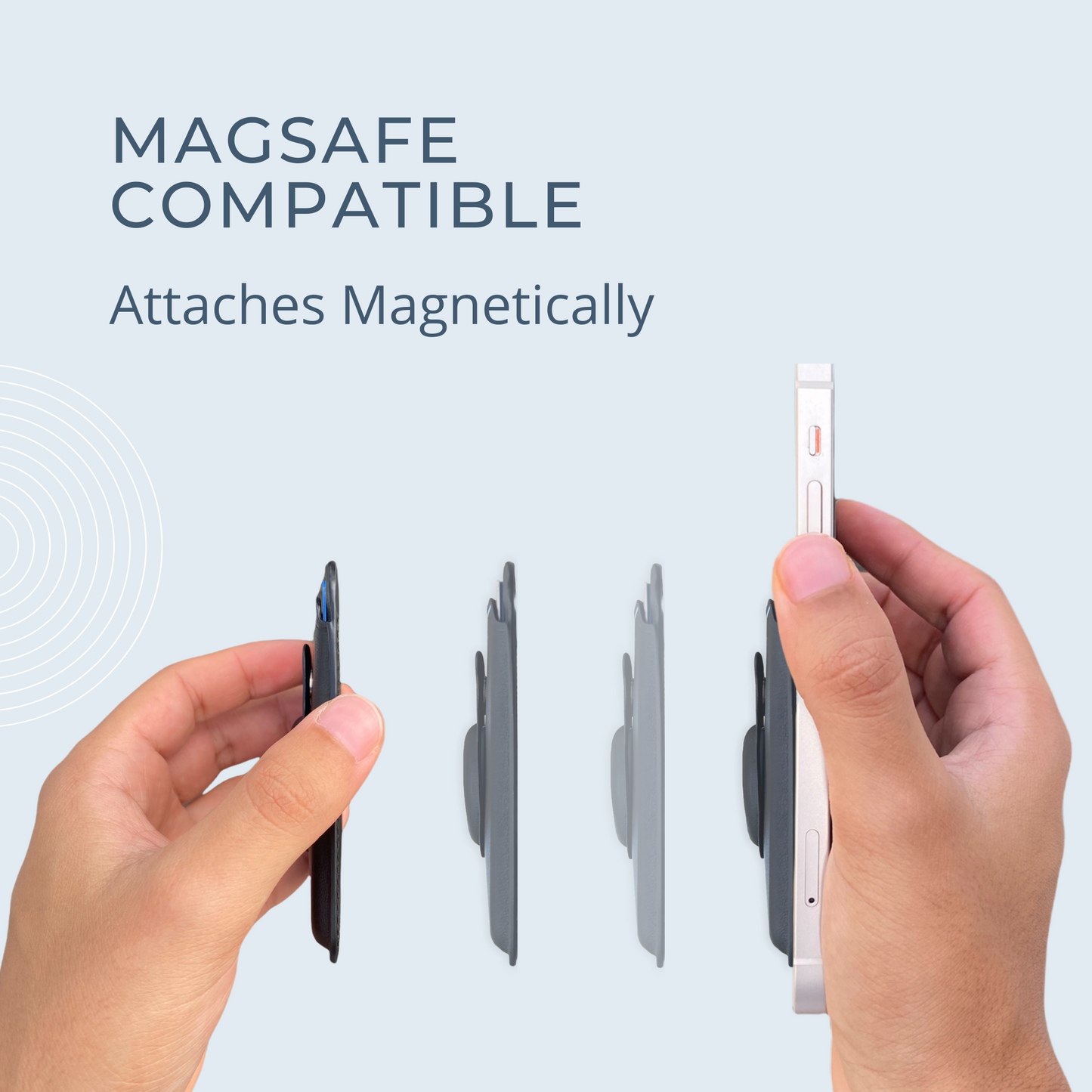 MAGSAFE COMPATIBLE

Attaches Magnetically