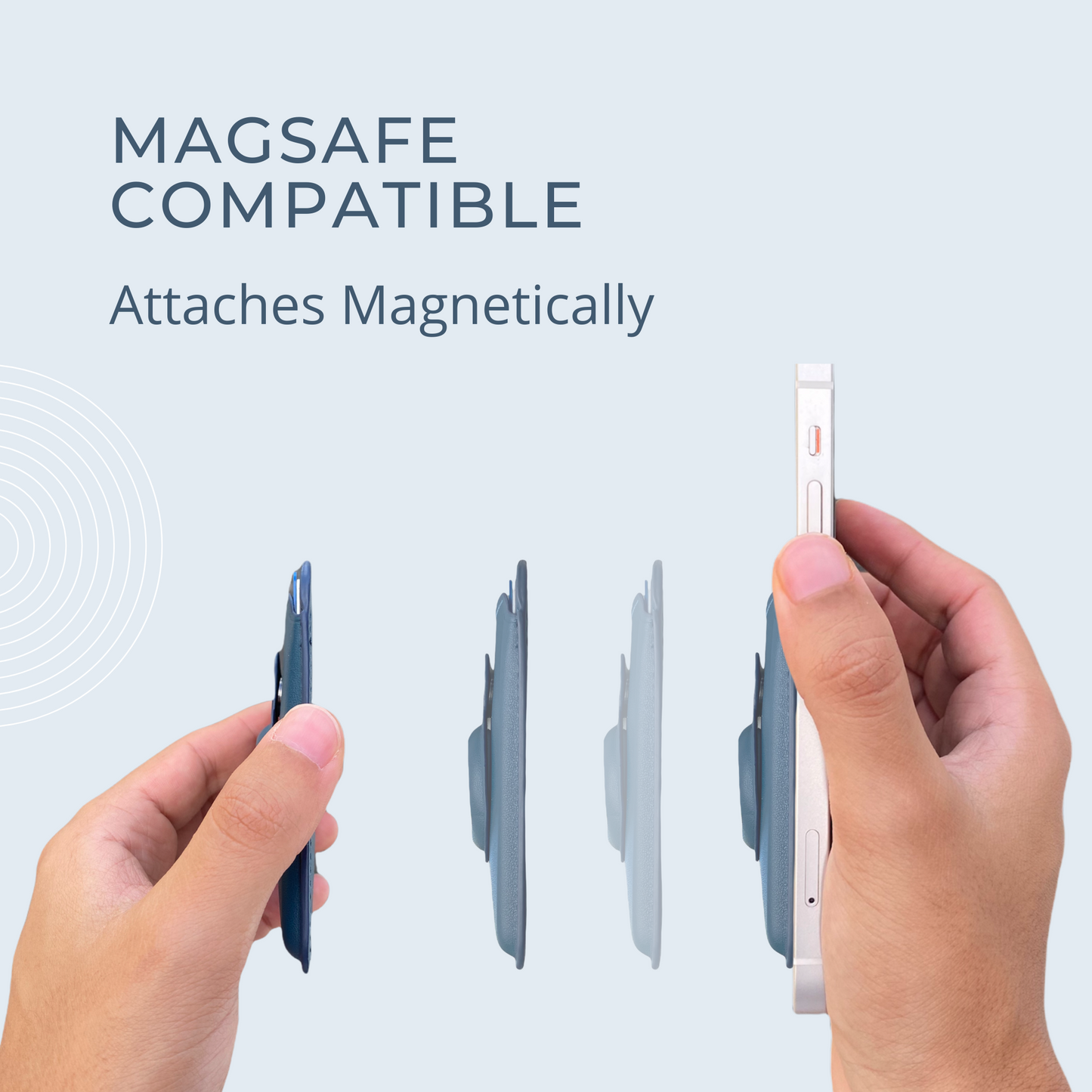 MAGSAFE COMPATIBLE

Attaches Magnetically