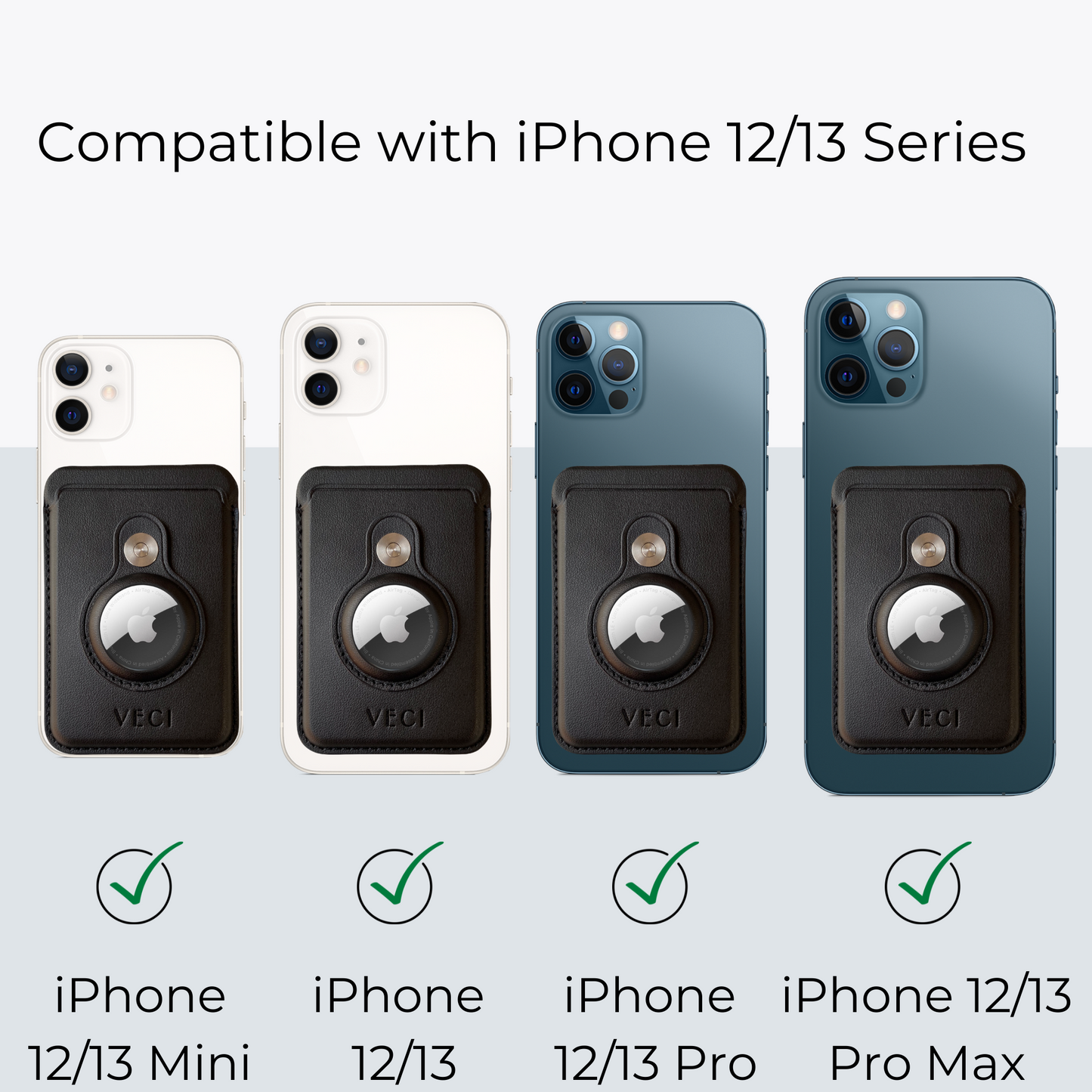 Compatible with iPhone 12/13 Series

VECI

VECI

VECI

VECI

iPhone 12/13 Mini

iPhone 12/13

iPhone 12/13 Pro

iPhone 12/13 Pro Max